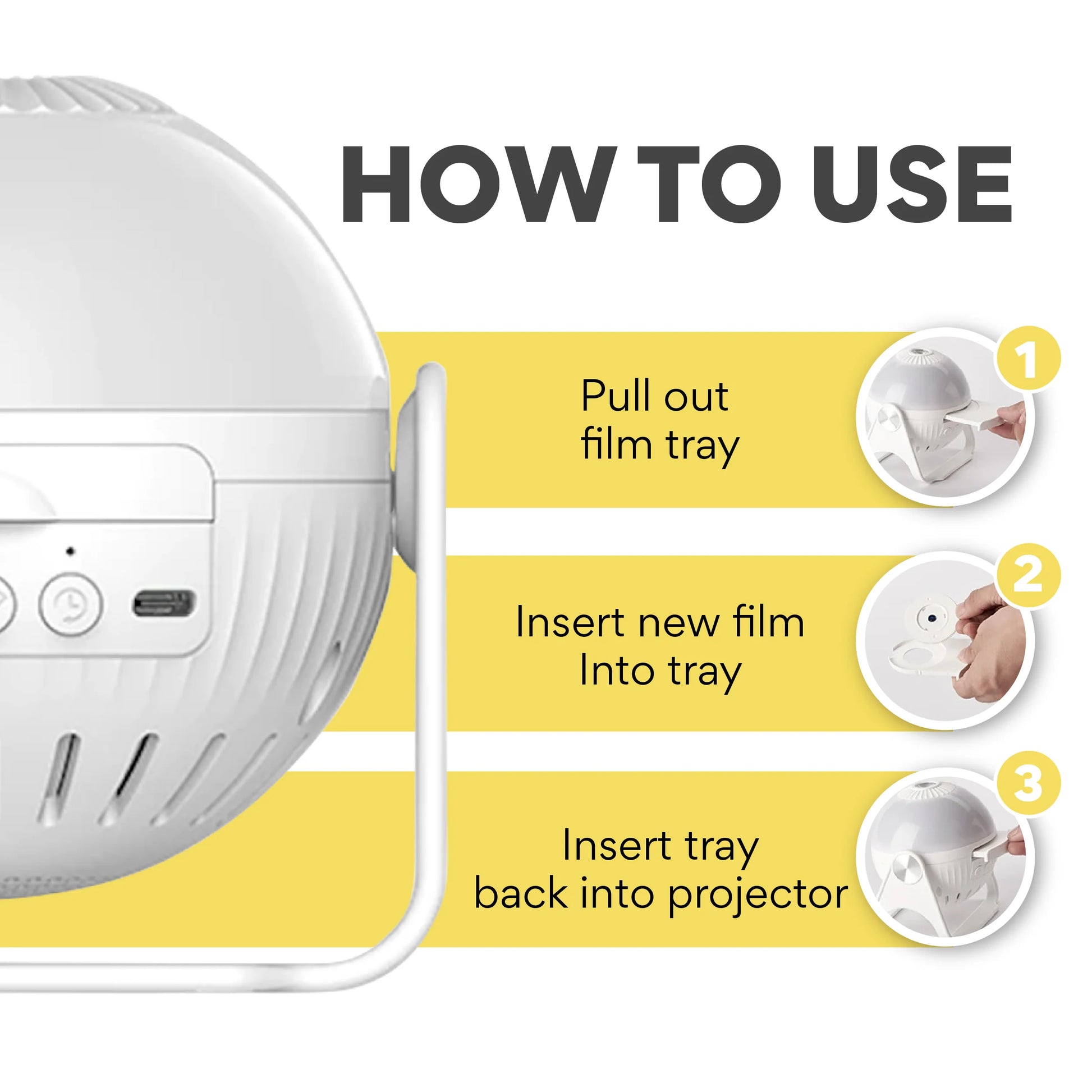 HOW TO USE

Pull out film tray

1

Insert new film Into tray

2

Insert tray back into projector

3